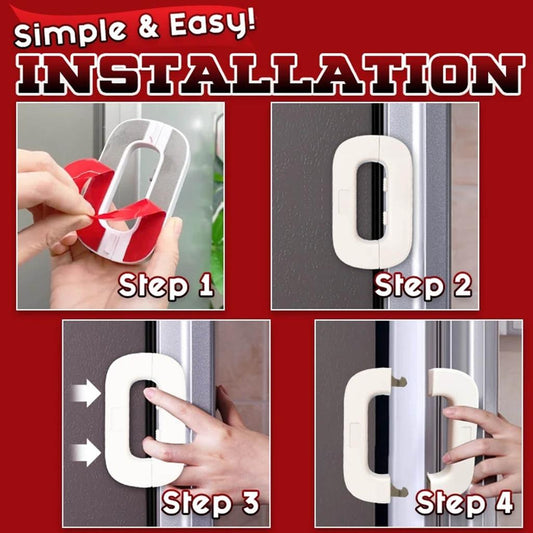 Simple & Easy!
INSTALLATION

Step 1

Step 2

Step 3

Step 4